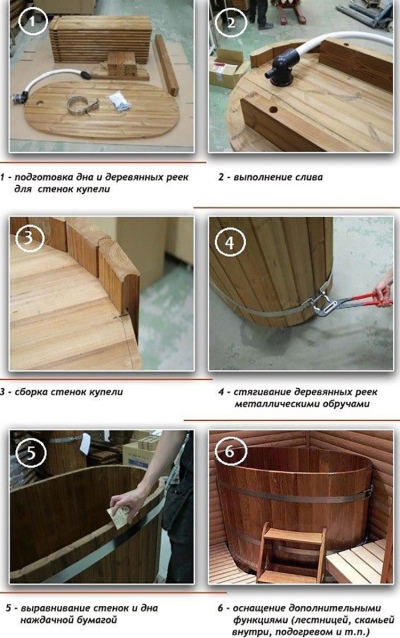 1

2

1 - подготовка дна и деревянных реек для стенок купели

2 - выполнение слива

3

4

3 - сборка стенок купели

4 - стягивание деревянных реек металлическими обручами

5

6

5 - выравнивание стенок и дна наждачной бумагой

6 - оснащение дополнительными функциями (лестницей, скамьей внутри, подогревом и т.п.)