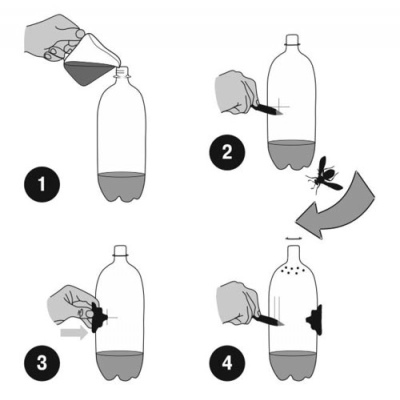 1

2

3

4