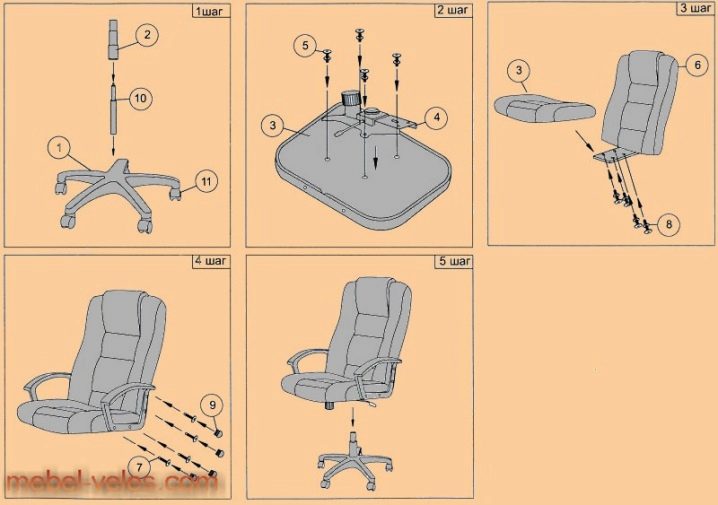 1шаг
2
10
1
11

2 шаг
5
3
4

3 шаг
3
6
8

4 шаг
9
7

5 шаг

mebel-veles.com