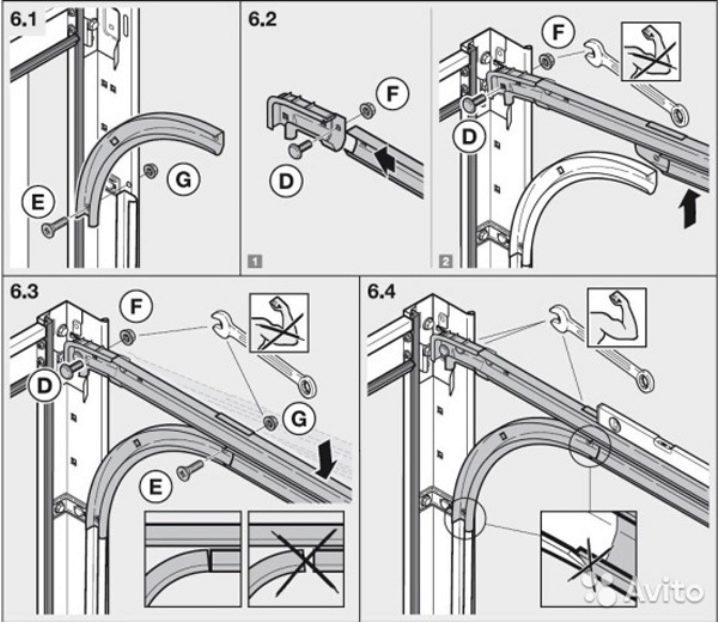 6.1

E

G

6.2

F

D

1

F

D

2

6.3

F

D

G

E

6.4

Avito