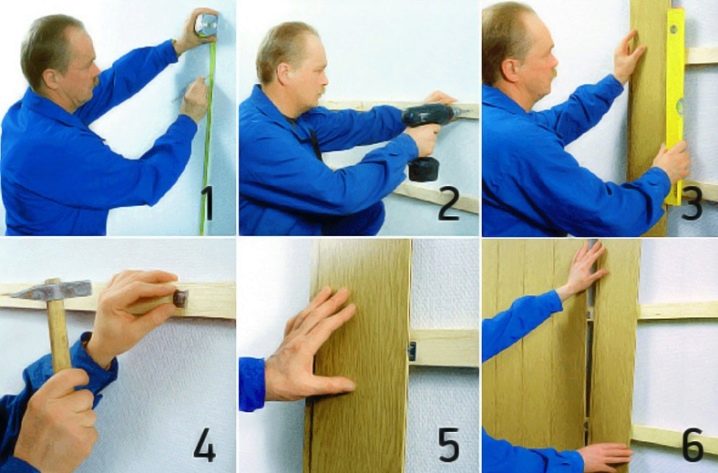 1
2
3
4
5
6