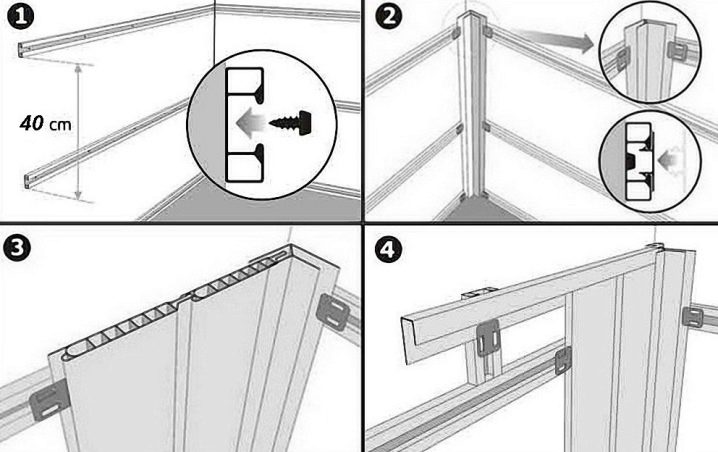 1

40 cm

2

3

4