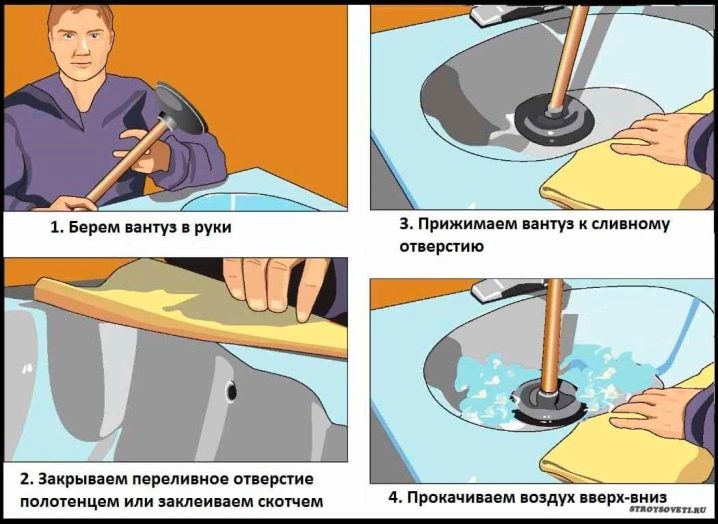 1. Берем вантуз в руки

2. Закрываем переливное отверстие полотенцем или заклеиваем скотчем

3. Прижимаем вантуз к сливному отверстию

4. Прокачиваем воздух вверх-вниз

STROYSOVETI.RU