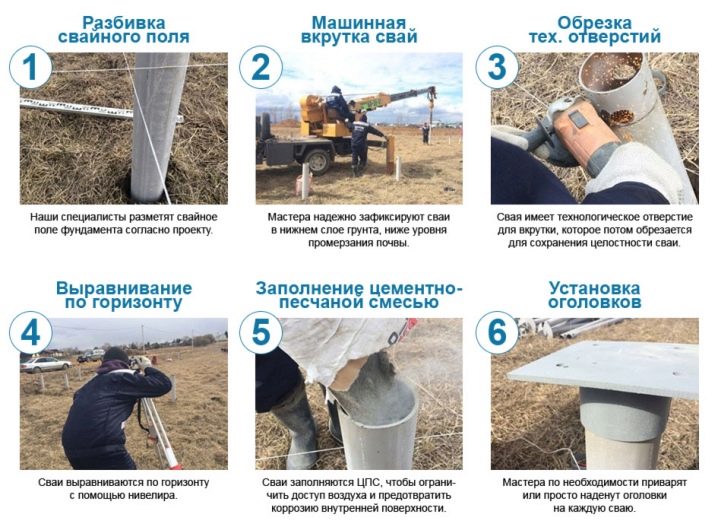 Разбивка свайного поля

1

Наши специалисты разметят свайное поле фундамента согласно проекту.

Машинная вкрутка свай

2

Мастера надежно зафиксируют сваи в нижнем слое грунта, ниже уровня промерзания почвы.

Обрезка тех. отверстий

3

Свая имеет технологическое отверстие для вкрутки, которое потом обрезается для сохранения целостности сваи.

Выравнивание по горизонту

4

Сваи выравниваются по горизонту с помощью нивелира.

Заполнение цементно-песчаной смесью

5

Сваи заполняются ЦПС, чтобы ограничить доступ воздуха и предотвратить коррозию внутренней поверхности.

Установка оголовков

6

Мастера по необходимости приварят или просто наденут оголовки на каждую сваю.