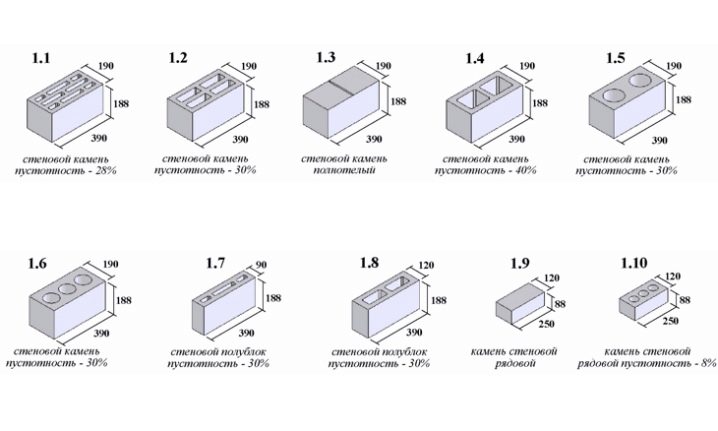 1.1
190
188
390
стеновой камень пустотность - 28%

1.2
190
188
390
стеновой камень пустотность - 30%

1.3
190
188
390
стеновой камень полнотелый

1.4
190
188
390
стеновой камень пустотность - 40%

1.5
190
188
390
стеновой камень пустотность - 30%

1.6
190
188
390
стеновой камень пустотность - 30%

1.7
90
188
390
стеновой полублок пустотность - 30%

1.8
120
188
390
стеновой полублок пустотность - 30%

1.9
120
88
250
камень стеновой рядовой

1.10
120
88
250
камень стеновой рядовой пустотность - 8%