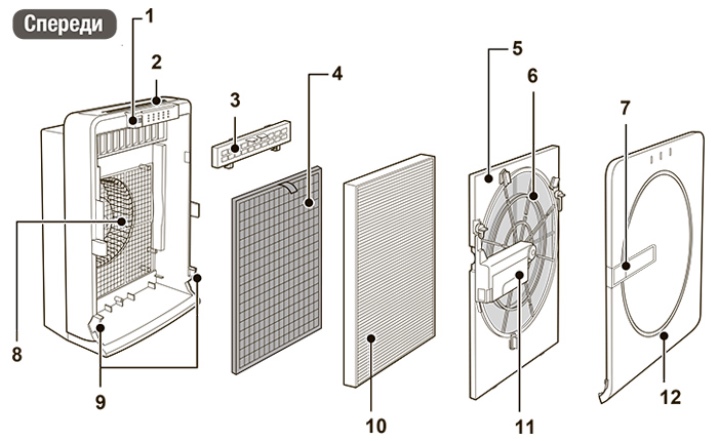 Спереди

1
2
3
4
5
6
7
8
9
10
11
12