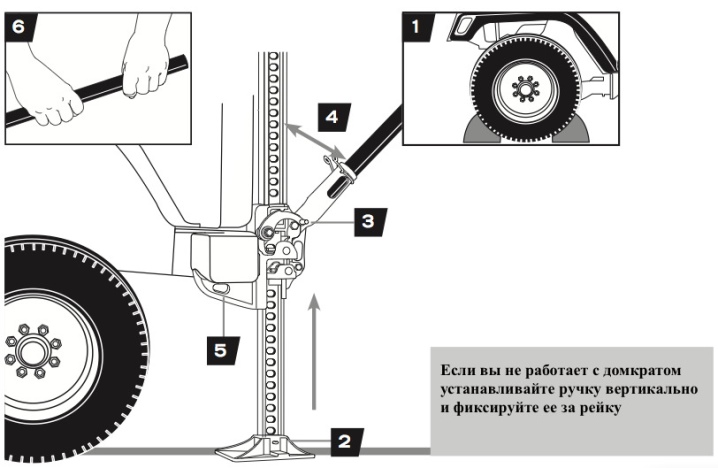 6

1

4

3

5

2

Если вы не работает с домкратом устанавливайте ручку вертикально и фиксируйте ее за рейку