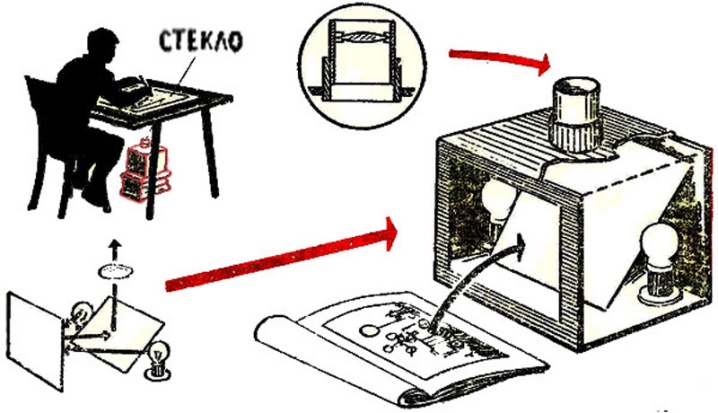 СТЕКЛО