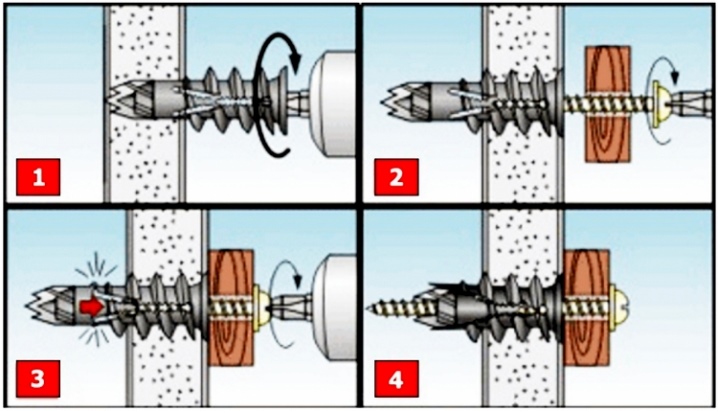 1

2

3

4