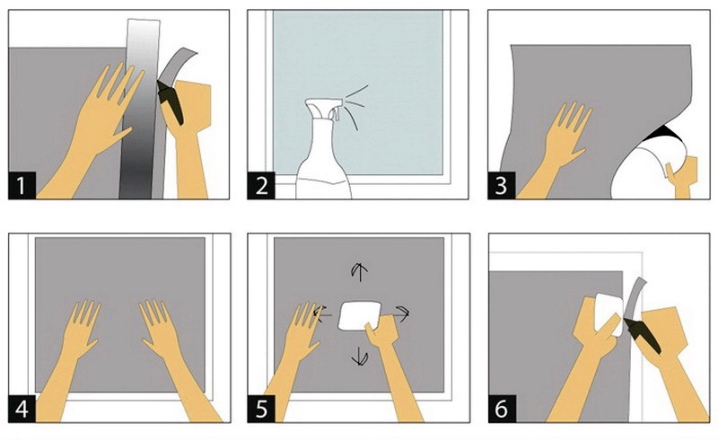 1
2
3
4
5
6