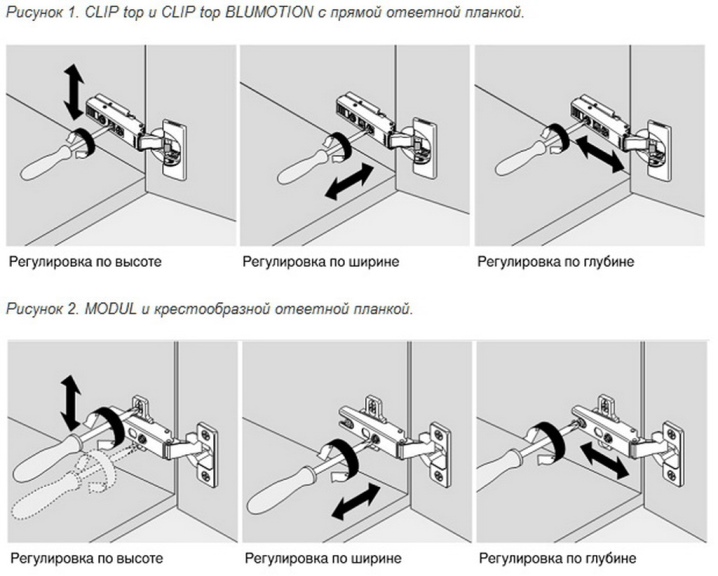 Рисунок 1. CLIP top и CLIP top BLUMOTION с прямой ответной планкой.

Регулировка по высоте

Регулировка по ширине

Регулировка по глубине

Рисунок 2. MODUL и крестообразной ответной планкой.

Регулировка по высоте

Регулировка по ширине

Регулировка по глубине