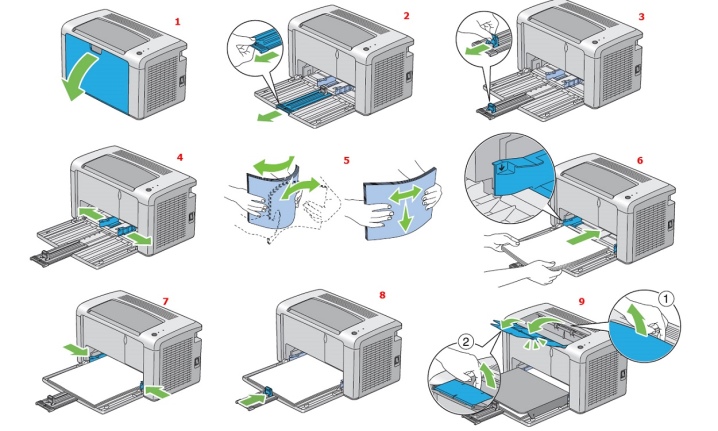 1

2

3

4

5

6

7

8

9

1

2