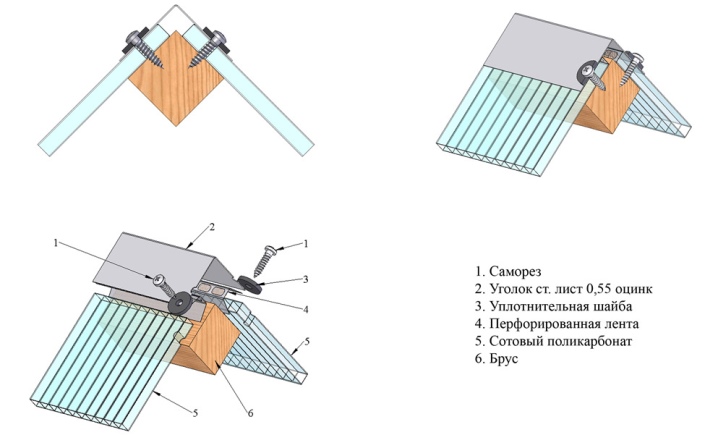 1
2
1
3
4
5
5
6

1. Саморез
2. Уголок ст. лист 0,55 оцинк
3. Уплотнительная шайба
4. Перфорированная лента
5. Сотовый поликарбонат
6. Брус