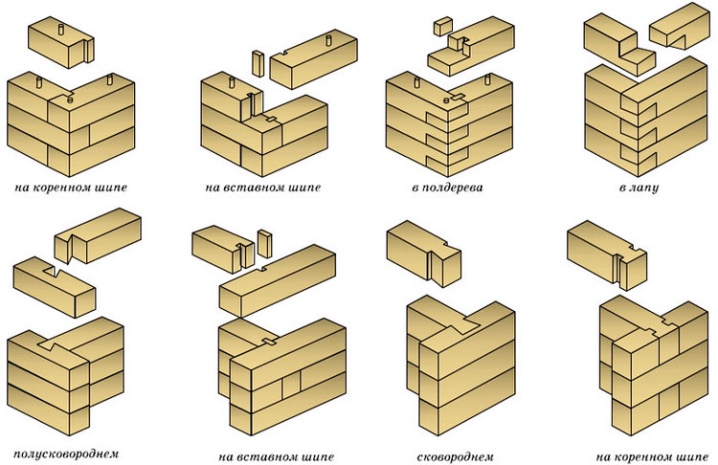 на коренном шипе

на вставном шипе

в полдерева

в лапу

полусковороднем

на вставном шипе

сковороднем

на коренном шипе