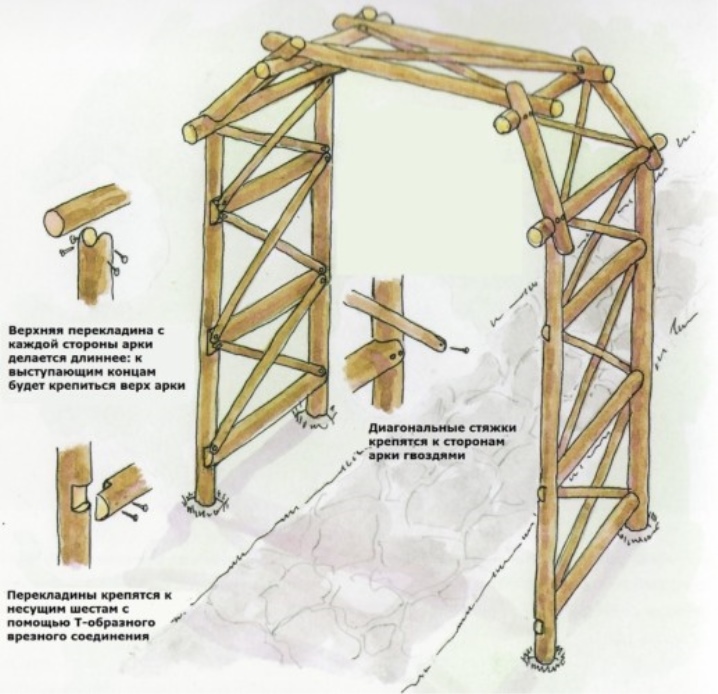 Верхняя перекладина с каждой стороны арки делается длиннее: к выступающим концам будет крепиться верх арки

Диагональные стяжки крепятся к сторонам арки гвоздями

Перекладины крепятся к несущим шестам с помощью Т-образного врезного соединения