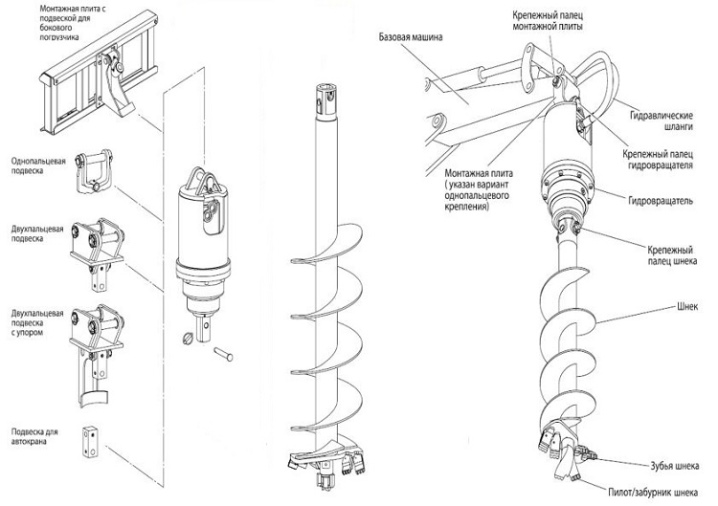 Монтажная плита с подвеской для бокового погрузчика

Однопальцевая подвеска

Двухпальцевая подвеска

Двухпальцевая подвеска с упором

Подвеска для автокрана

Базовая машина

Крепежный палец монтажной плиты

Гидравлические шланги

Крепежный палец гидровращателя

Монтажная плита ( указан вариант однопальцевого крепления)

Гидровращатель

Крепежный палец шнека

Шнек

Зубья шнека

Пилот/забурник шнека