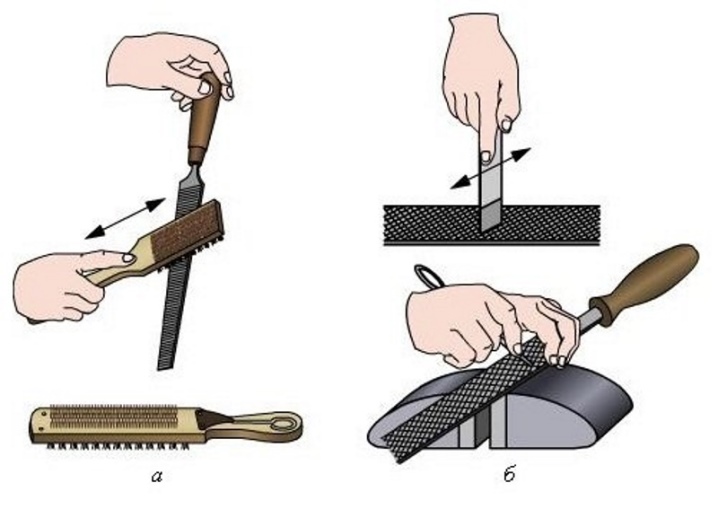 а

б