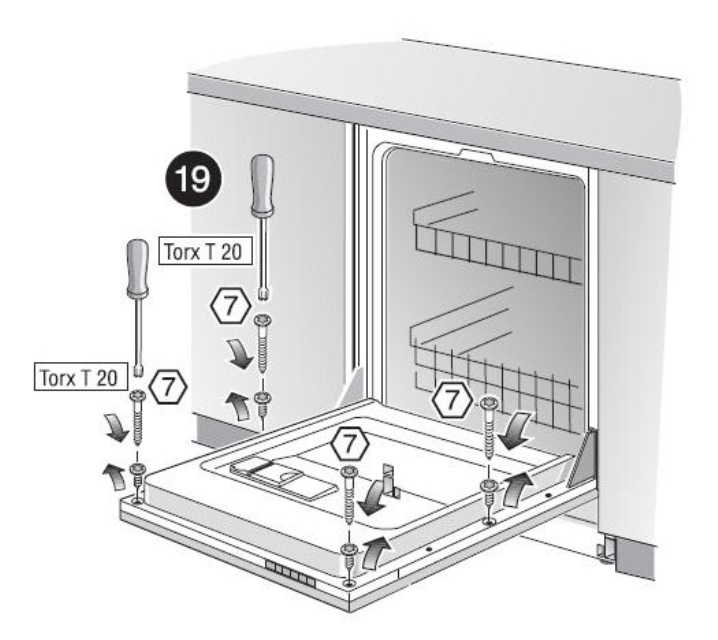 19

Torx T 20

7

Torx T 20

7

7

7