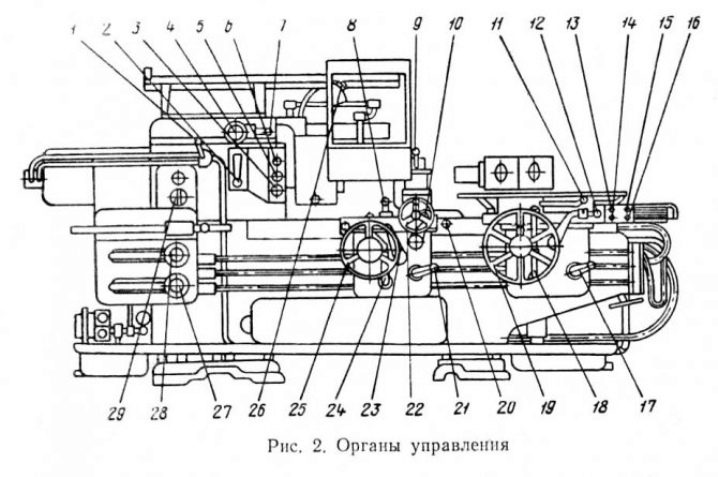 1 2 3 4 5 6 7 8 9 10 11 12 13 14 15 16

29 28 27 26 25 24 23 22 21 20 19 18 17

Рис. 2. Органы управления