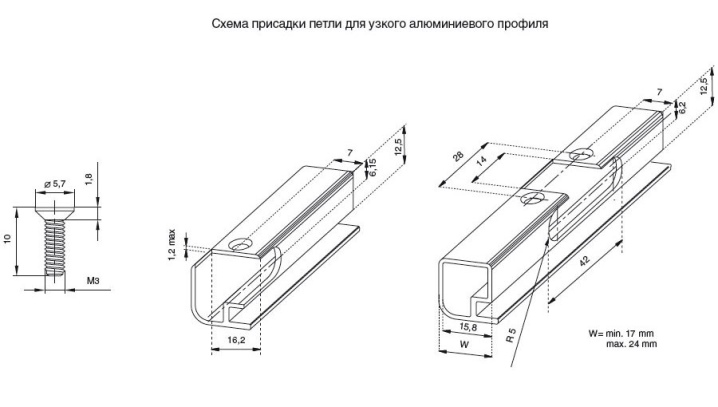 Схема присадки петли для узкого алюминиевого профиля

ø 5,7
1,8
10
M3

7
6,15
12,5
1,2 max
16,2

7
6,2
12,5
28
14
42
15,8
W
R 5
W= min. 17 mm
max. 24 mm